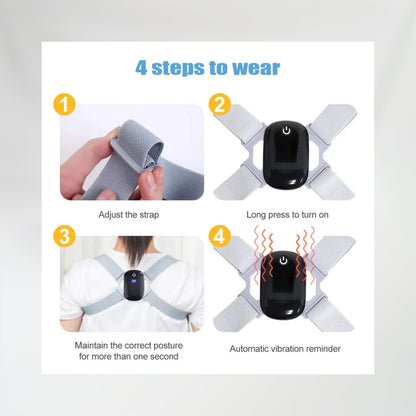 4 steps to wear

1

Adjust the strap

2

Long press to turn on

3

Maintain the correct posture for more than one second

4

Automatic vibration reminder